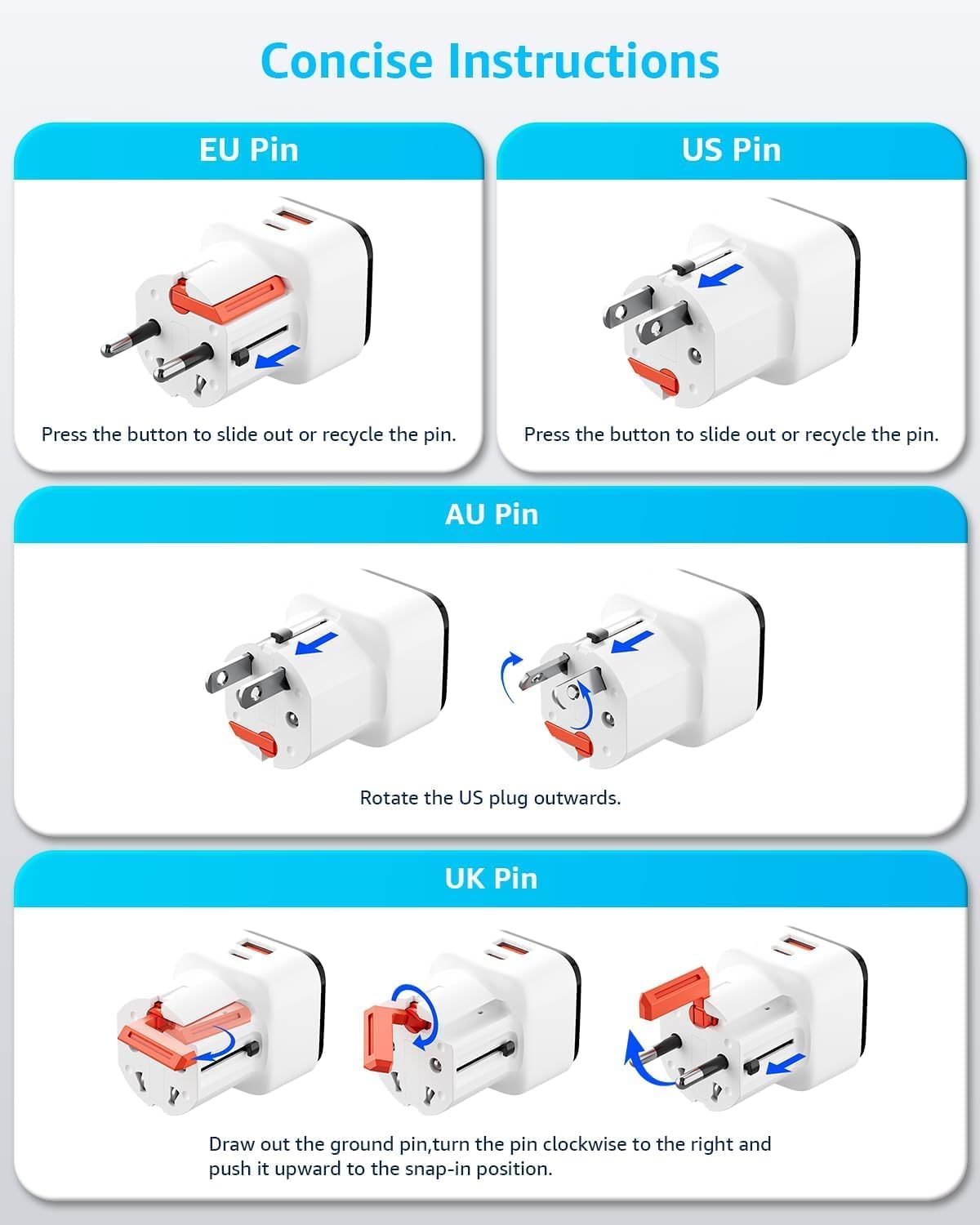 Concise Instructions

EU Pin

Press the button to slide out or recycle the pin.

US Pin

Press the button to slide out or recycle the pin.

AU Pin

Rotate the US plug outwards.

UK Pin

Draw out the ground pin,turn the pin clockwise to the right and push it upward to the snap-in position.